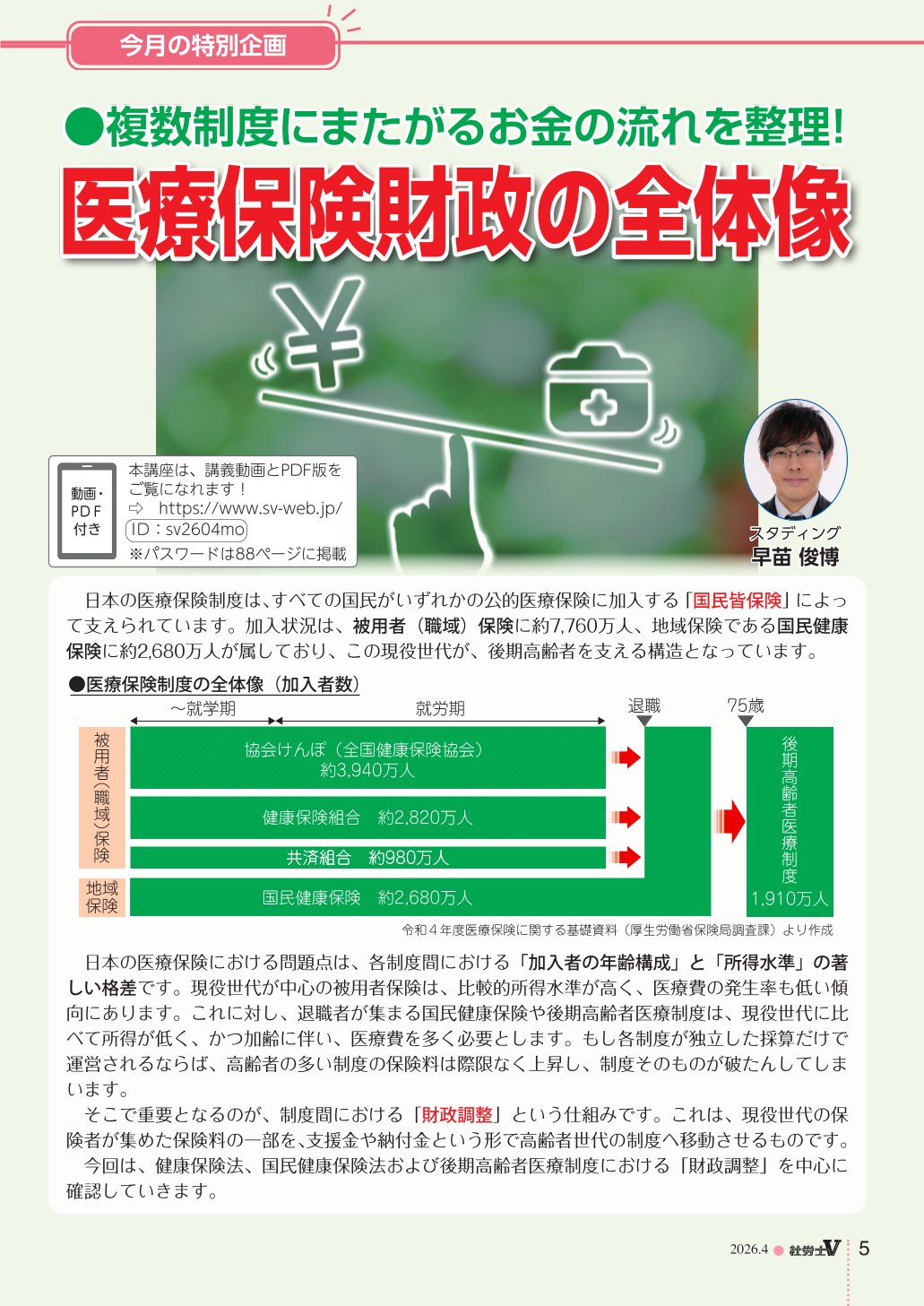 今月の特別企画

●複数制度にまたがるお金の流れを整理!

医療保険財政の全体像

動画・PDF付き

本講座は、講義動画とPDF版をご覧になれます！
⇨ https://www.sv-web.jp/
ID：sv2604mo
※パスワードは88ページに掲載

スタディング
早苗 俊博

日本の医療保険制度は､すべての国民がいずれかの公的医療保険に加入する「国民皆保険」によって支えられています。加入状況は、被用者（職域）保険に約7,760万人、地域保険である国民健康保険に約2,680万人が属しており、この現役世代が、後期高齢者を支える構造となっています。

●医療保険制度の全体像（加入者数）

～就学期　就労期　退職　75歳

被用者(職域)保険

協会けんぽ（全国健康保険協会）
約3,940万人

健康保険組合　約2,820万人

共済組合　約980万人

地域保険

国民健康保険　約2,680万人

後期高齢者医療制度
1,910万人

令和４年度医療保険に関する基礎資料（厚生労働省保険局調査課）より作成

日本の医療保険における問題点は、各制度間における「加入者の年齢構成」と「所得水準」の著しい格差です。現役世代が中心の被用者保険は、比較的所得水準が高く、医療費の発生率も低い傾向にあります。これに対し、退職者が集まる国民健康保険や後期高齢者医療制度は、現役世代に比べて所得が低く、かつ加齢に伴い、医療費を多く必要とします。もし各制度が独立した採算だけで運営されるならば、高齢者の多い制度の保険料は際限なく上昇し、制度そのものが破たんしてしまいます。

そこで重要となるのが、制度間における「財政調整」という仕組みです。これは、現役世代の保険者が集めた保険料の一部を､支援金や納付金という形で高齢者世代の制度へ移動させるものです。

今回は、健康保険法、国民健康保険法および後期高齢者医療制度における「財政調整」を中心に確認していきます。

2026.4 ● 社労士V 5